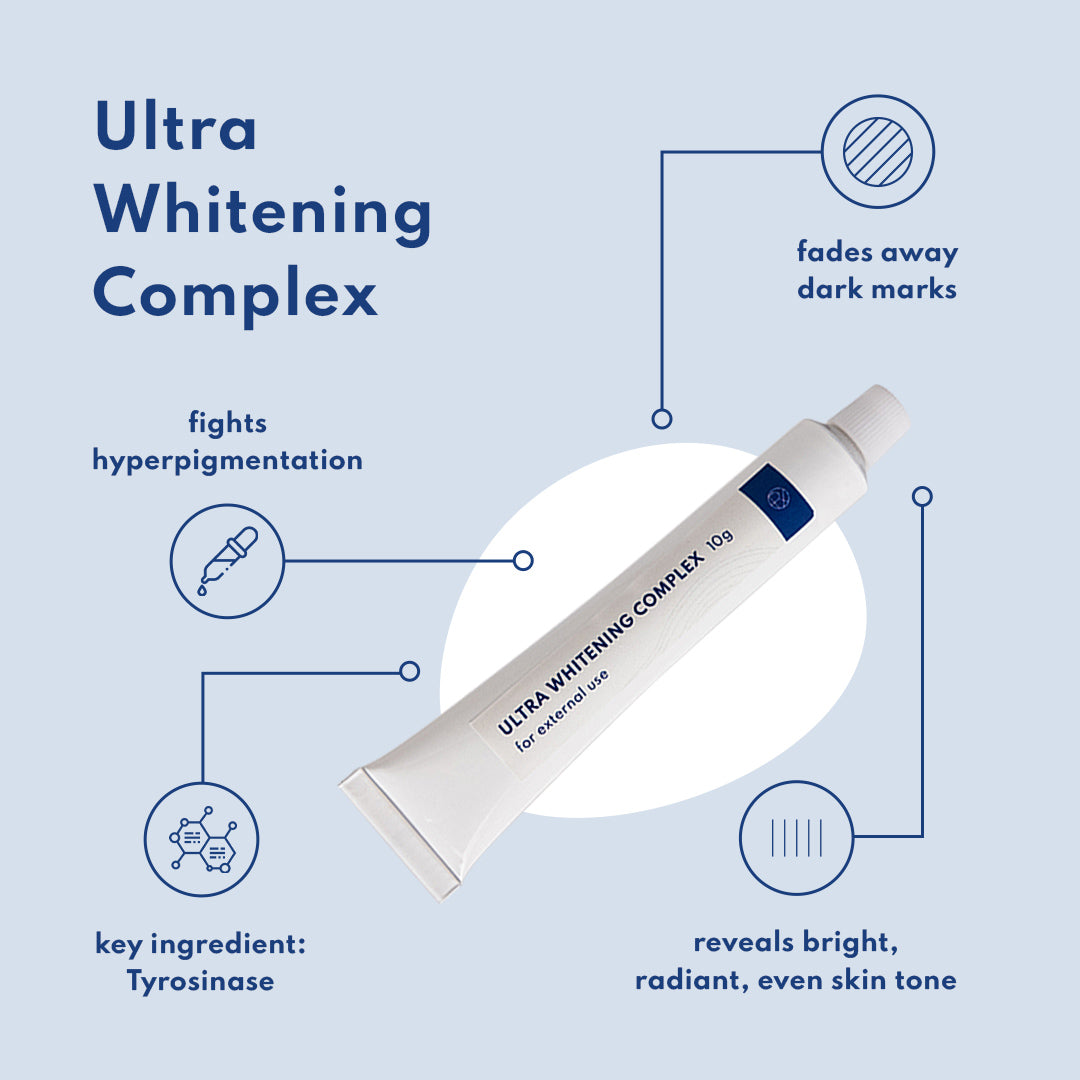 Ultra Whitening Complex

fades away dark marks

fights hyperpigmentation

ULTRA WHITENING COMPLEX 10g
for external use

key ingredient: Tyrosinase

reveals bright, radiant, even skin tone